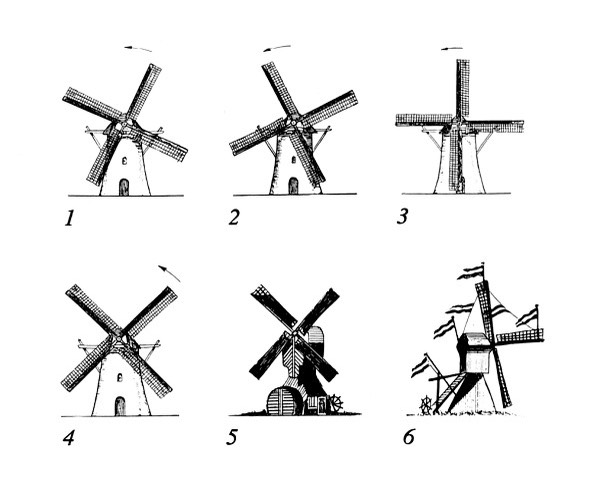 1

2

3

4

5

6